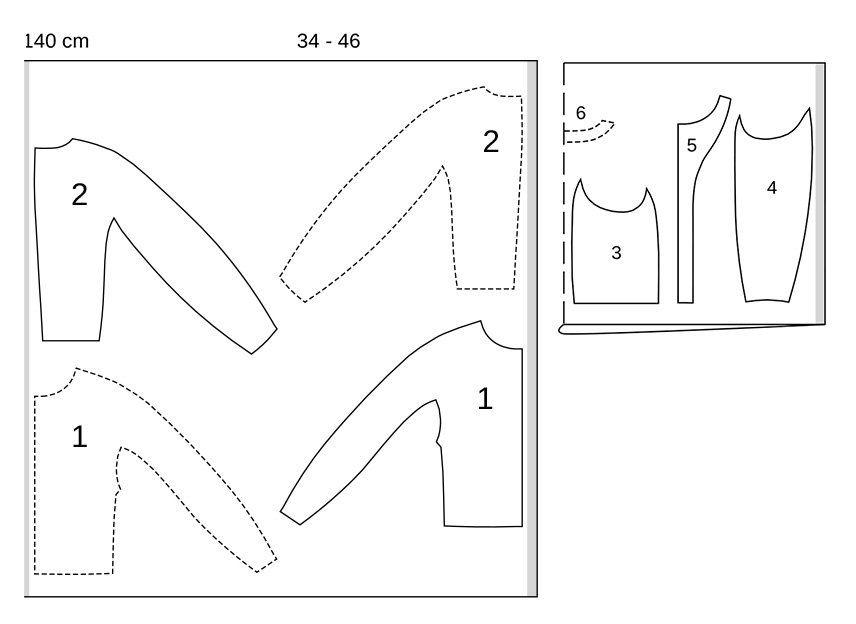 140 cm

34 - 46

2

2

1

1

6

5

4

3